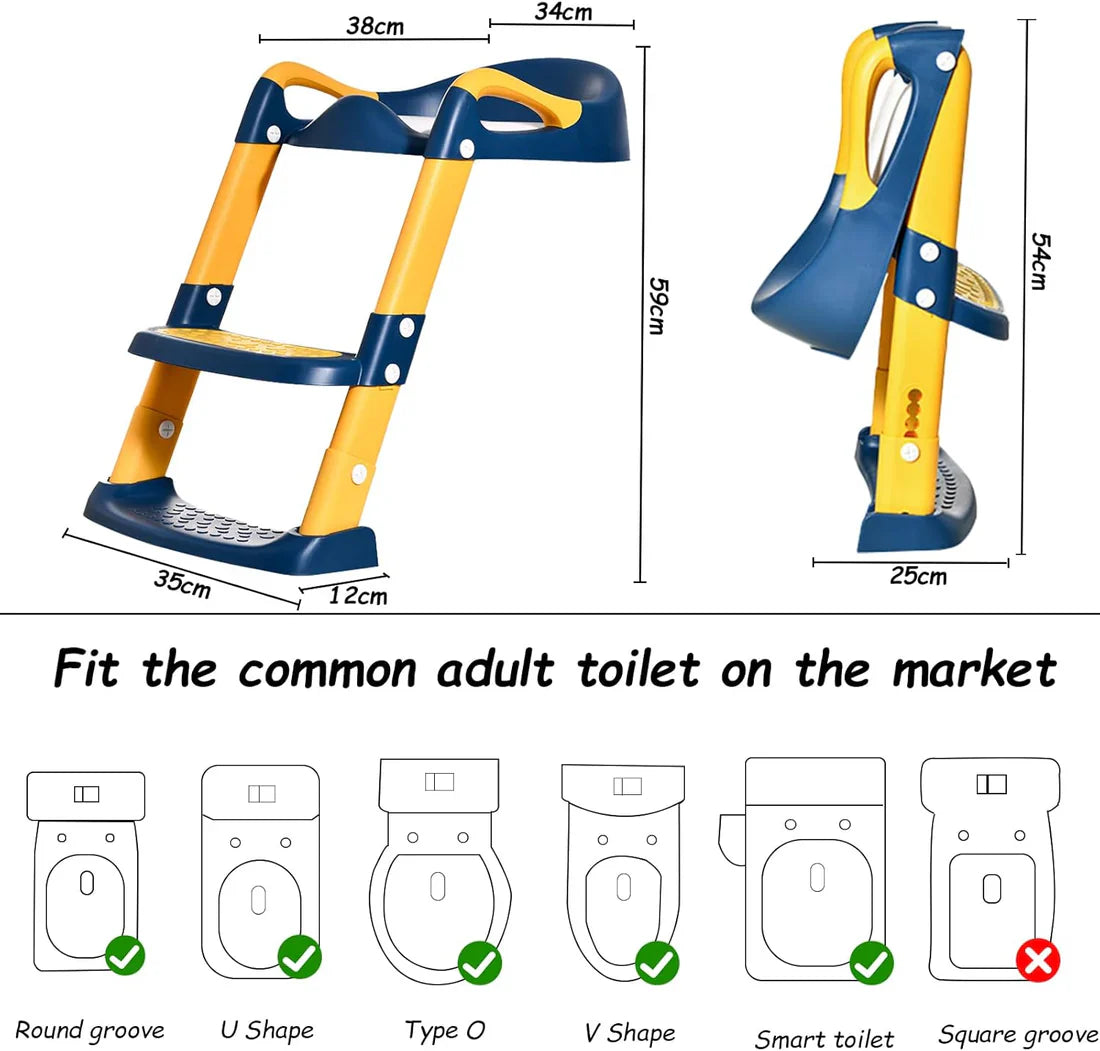 38cm
34cm
59cm
35cm
12cm
54cm
25cm

Fit the common adult toilet on the market

Round groove
U Shape
Type O
V Shape
Smart toilet
Square groove